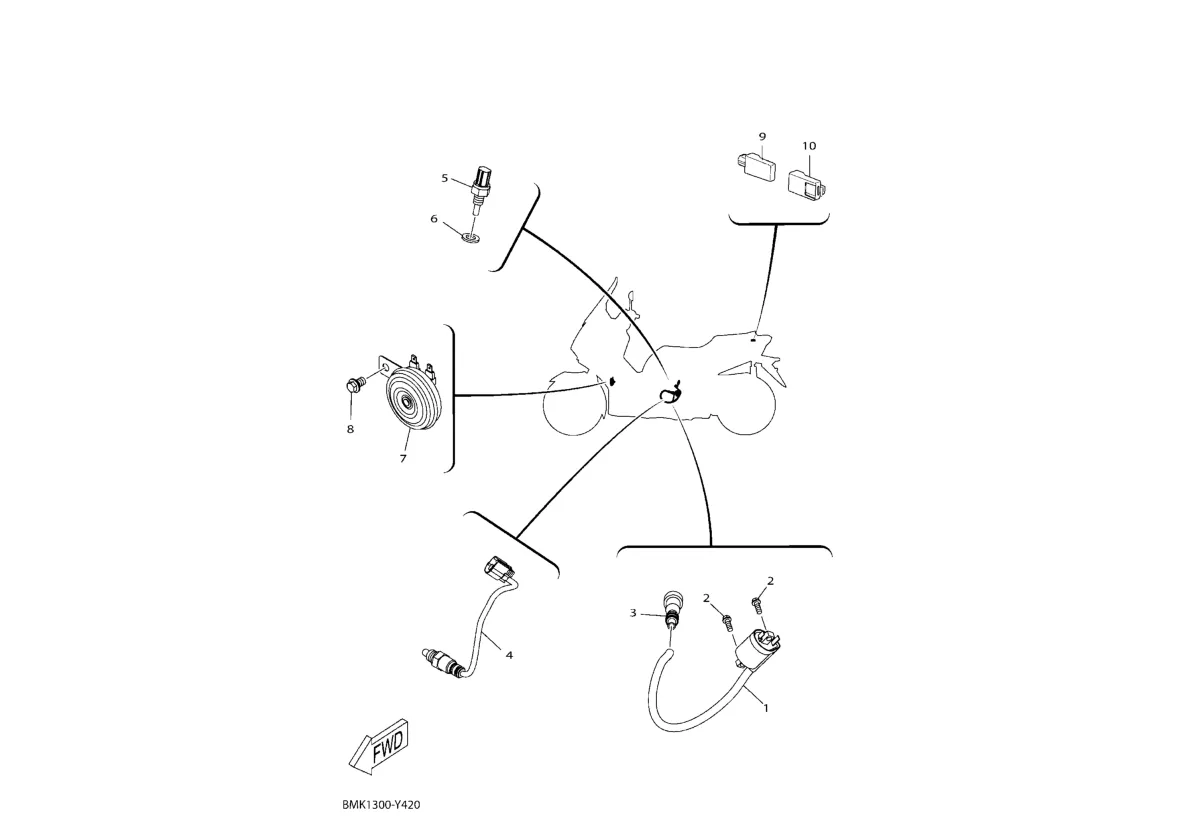 9
10
5
6
8
7
4
3
2
2
1
FWD
BMK1300-Y420