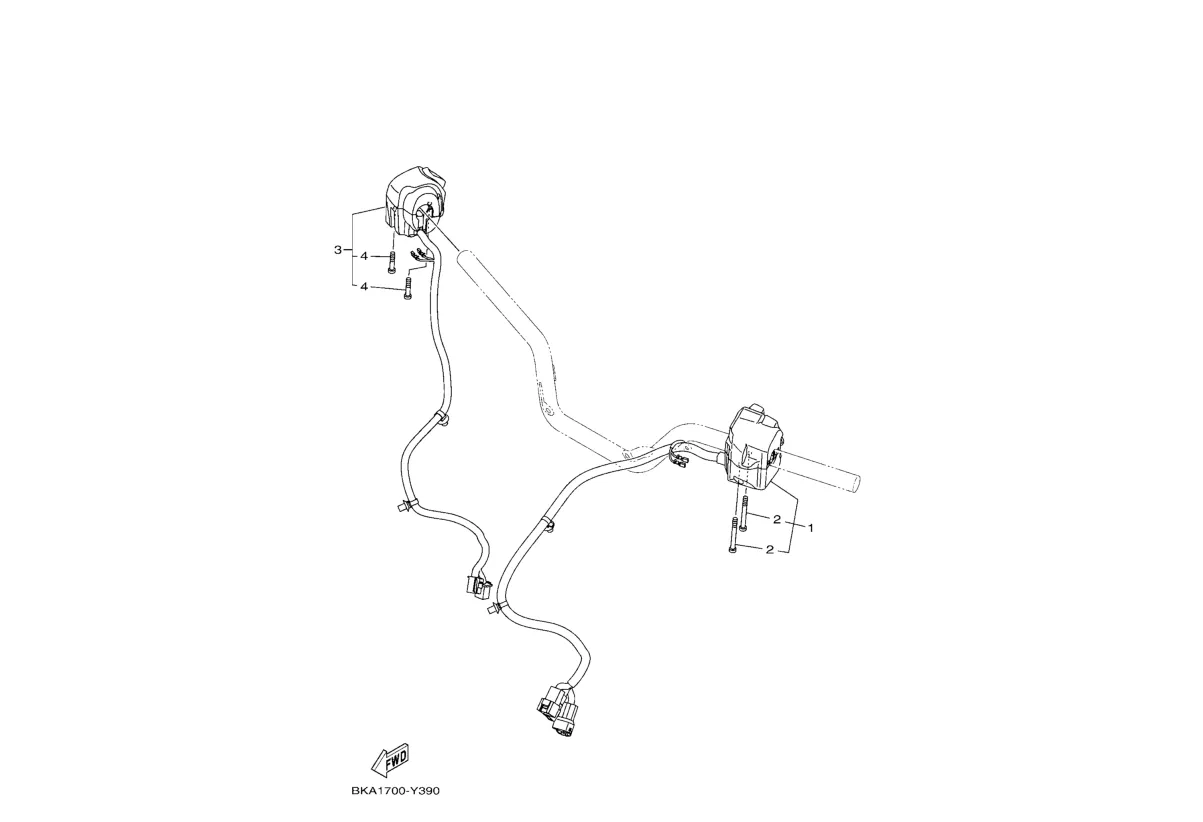 3
4
4
2
1
2
FWD
BKA1700-Y390