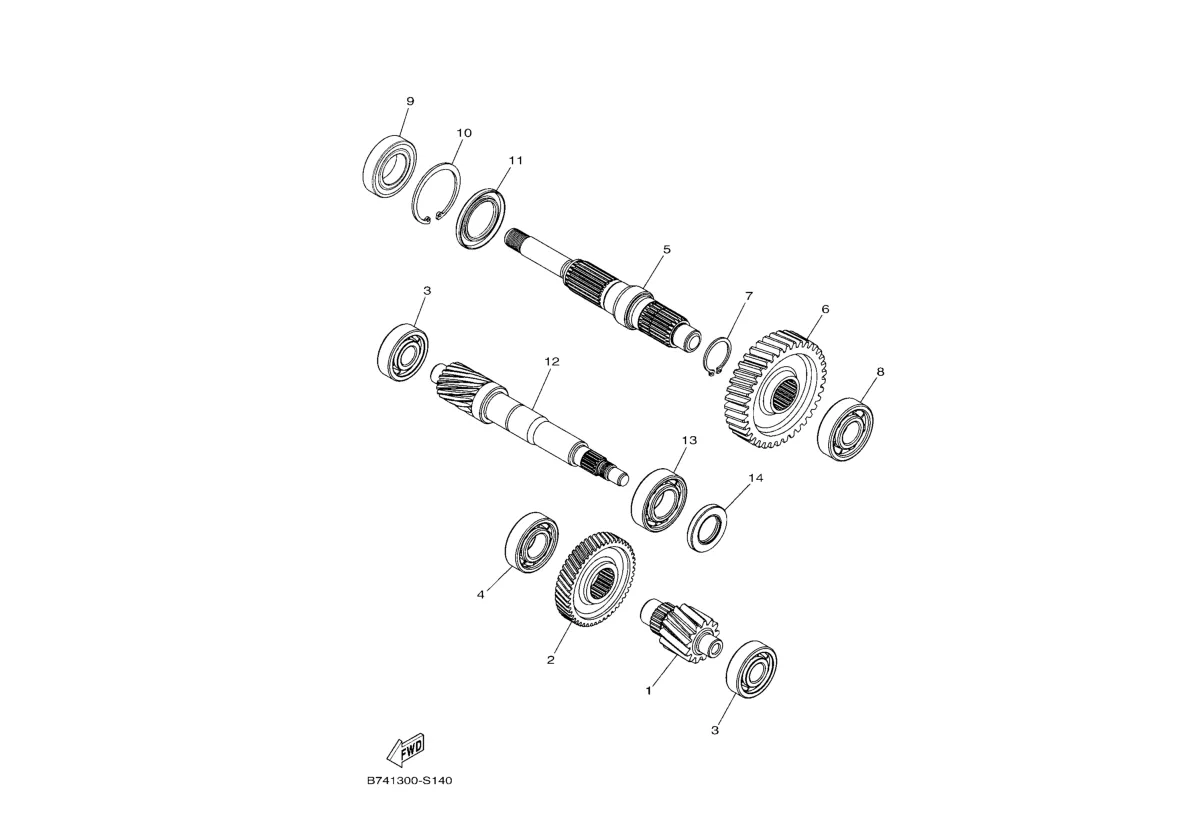 9
10
11
5
3
7
6
12
8
13
14
4
2
1
3
FWD
B741300-S140