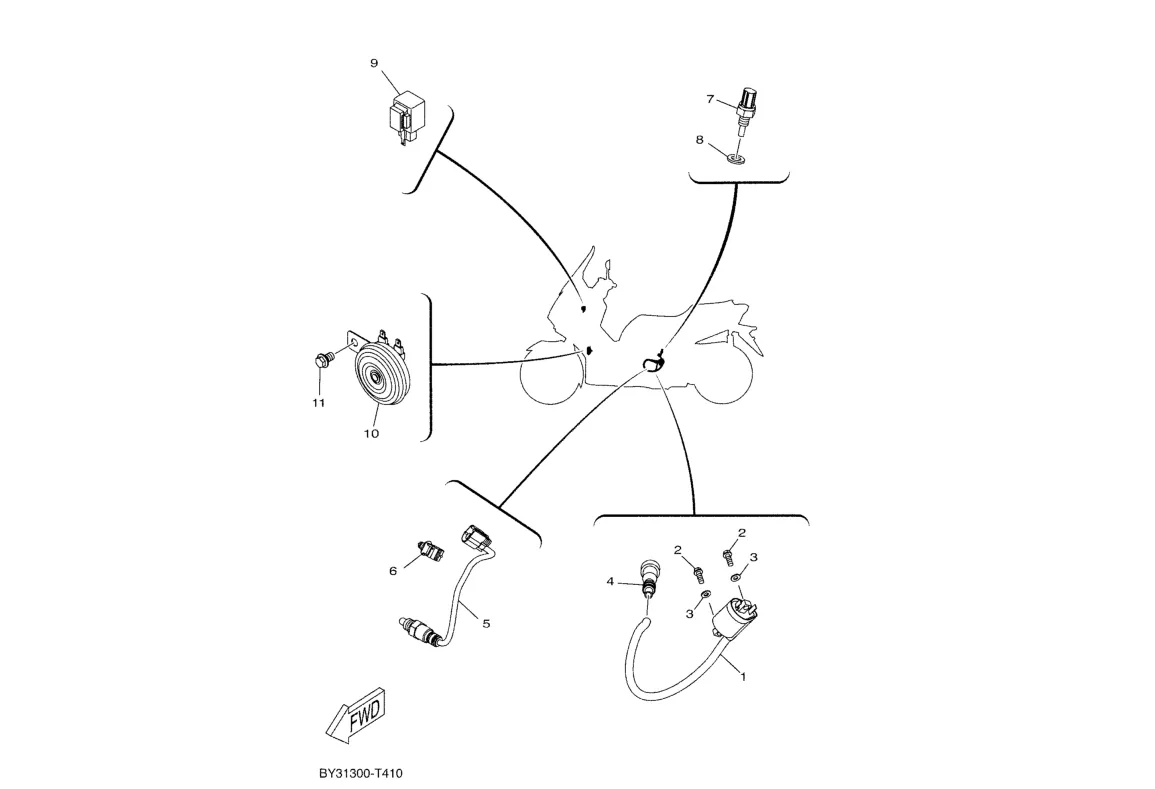 9

7

8

11

10

6

5

2

2

3

4

3

1

FWD

BY31300-T410