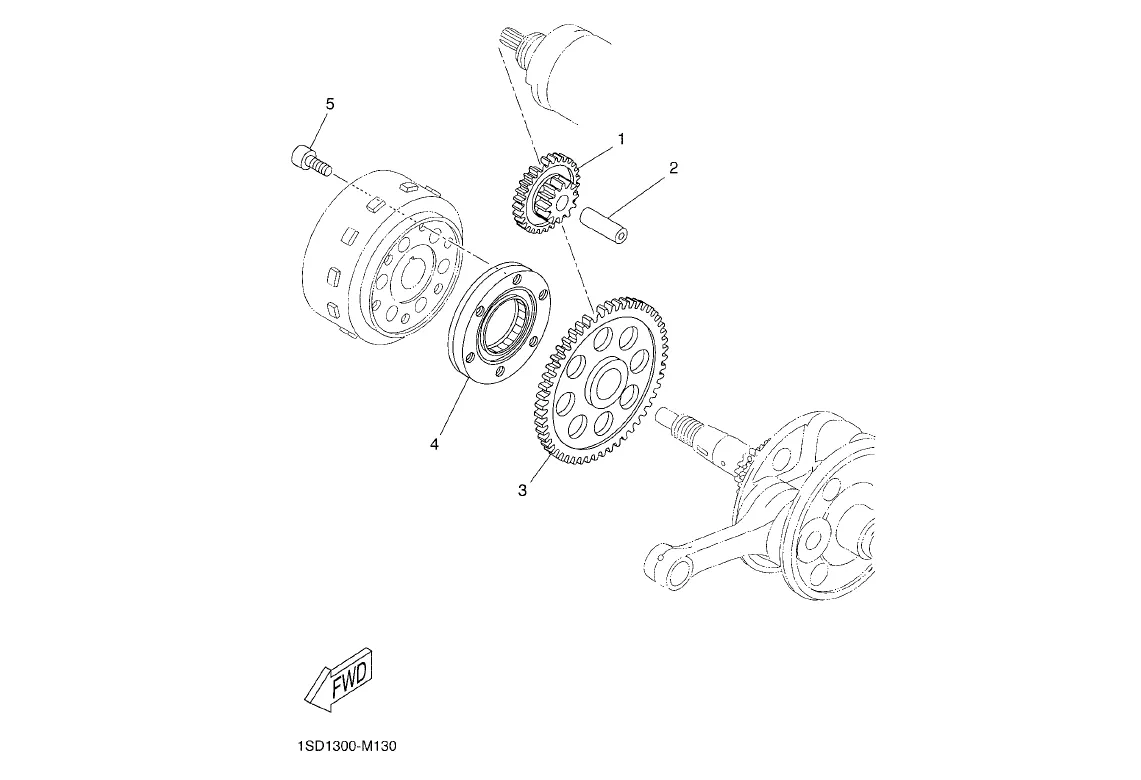 5
1
2
4
3
FWD
1SD1300-M130