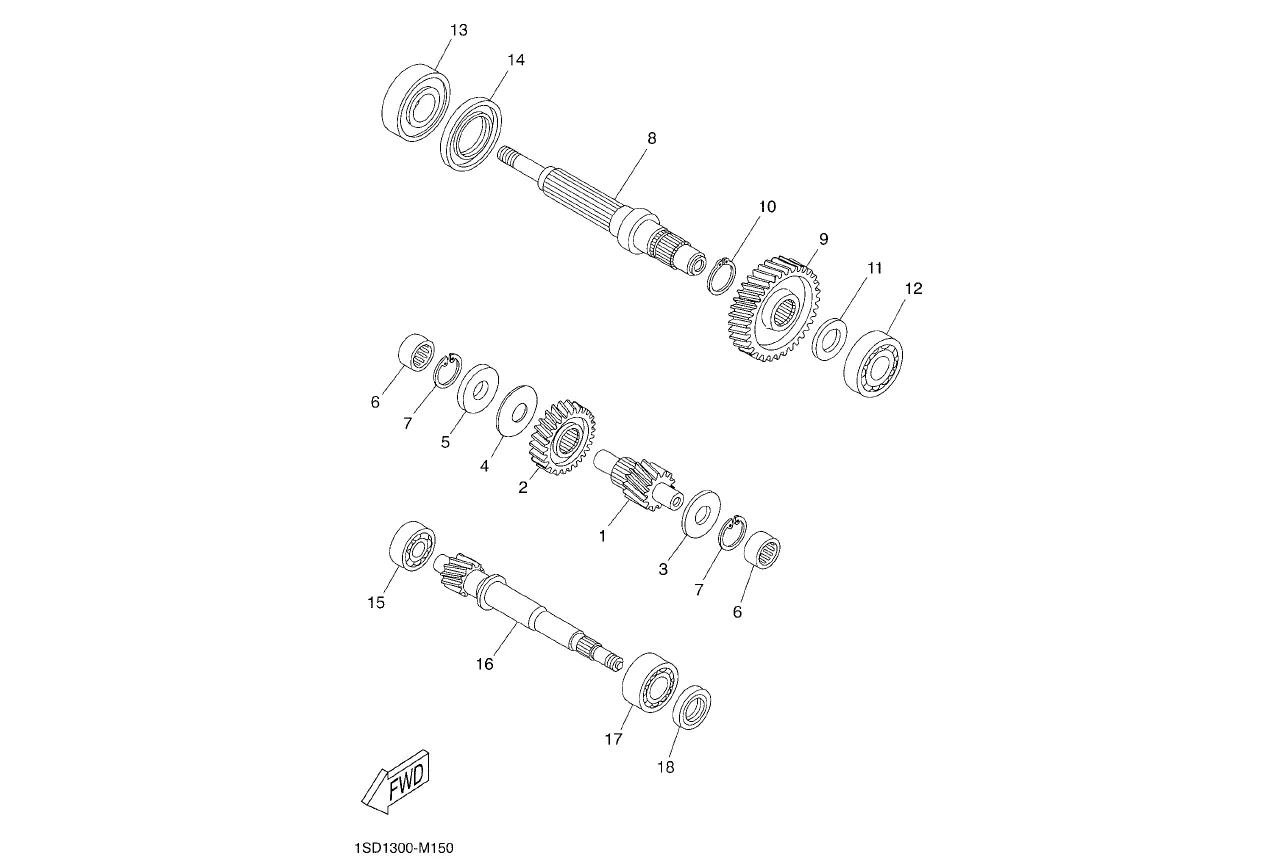 13
14
8
10
9
11
12
6
7
5
4
2
1
3
7
6
15
16
17
18
FWD
1SD1300-M150