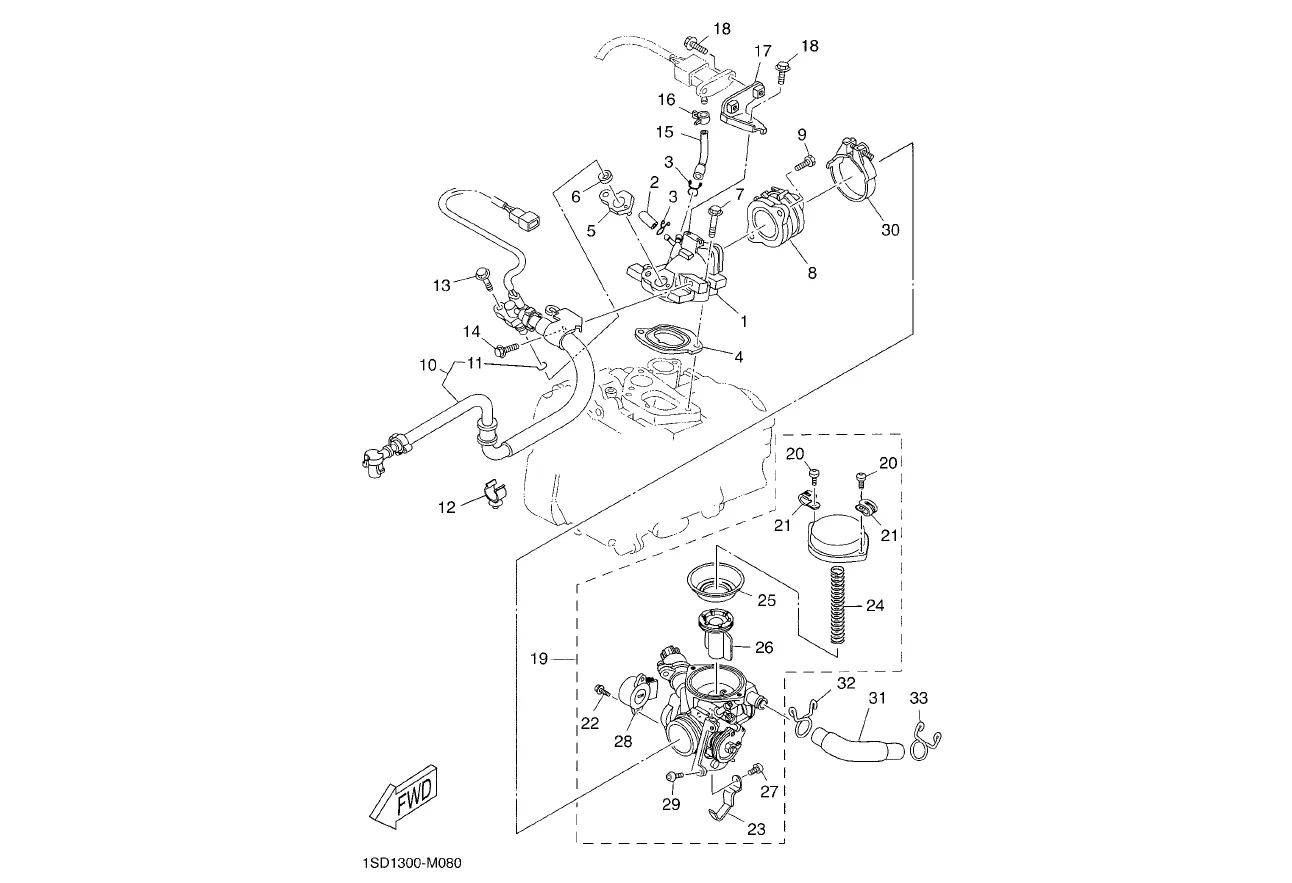 18
17
18
16
15
9
3
6
2
3
7
5
30
8
13
1
14
4
10
11
12
20
20
21
21
25
24
26
19
32
31
33
22
28
29
27
23
FWD
1SD1300-M080