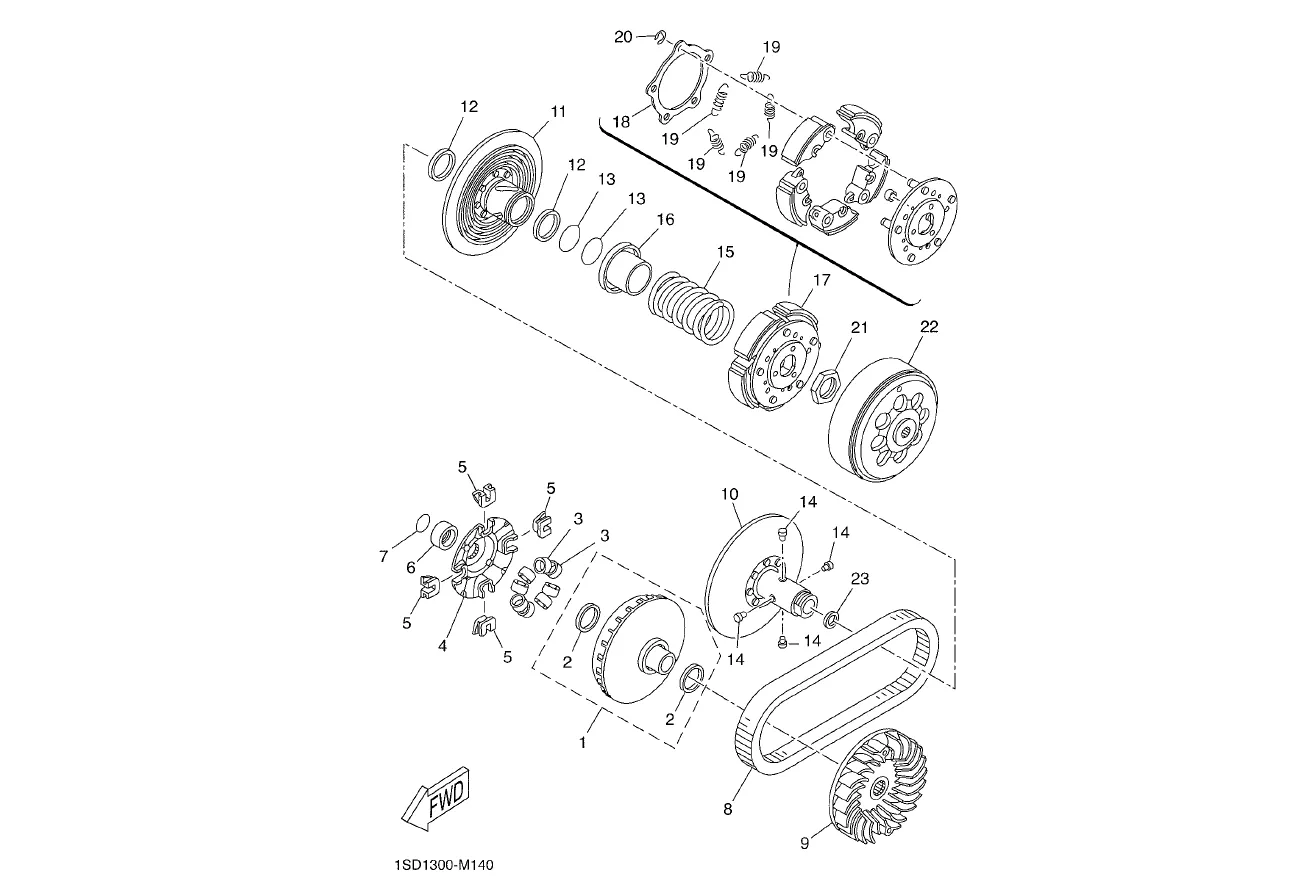 20
19
18
19
19
19
19
12
11
12
13
13
16
15
17
21
22
5
5
3
3
7
6
5
4
5
2
2
1
10
14
14
23
14
14
8
9
FWD
1SD1300-M140